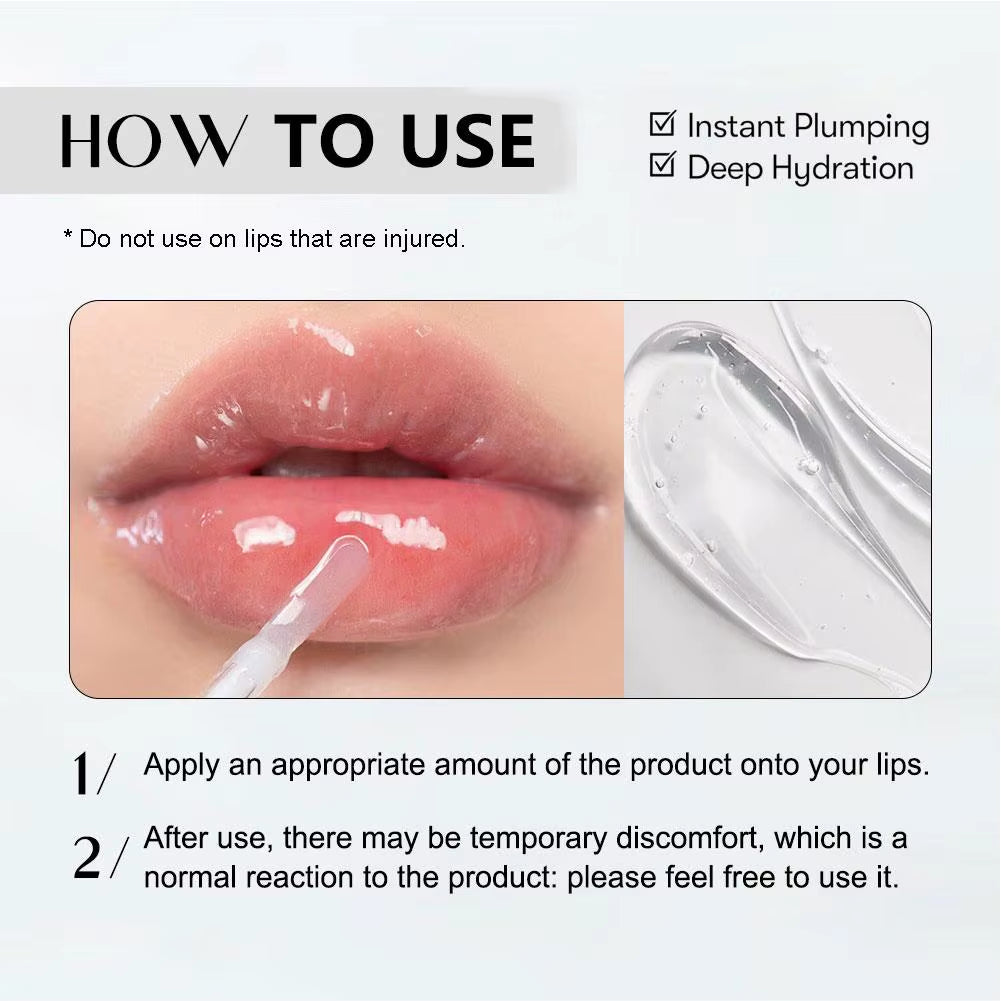 HOW TO USE

☑ Instant Plumping
☑ Deep Hydration

* Do not use on lips that are injured.

1/ Apply an appropriate amount of the product onto your lips.

2/ After use, there may be temporary discomfort, which is a normal reaction to the product: please feel free to use it.